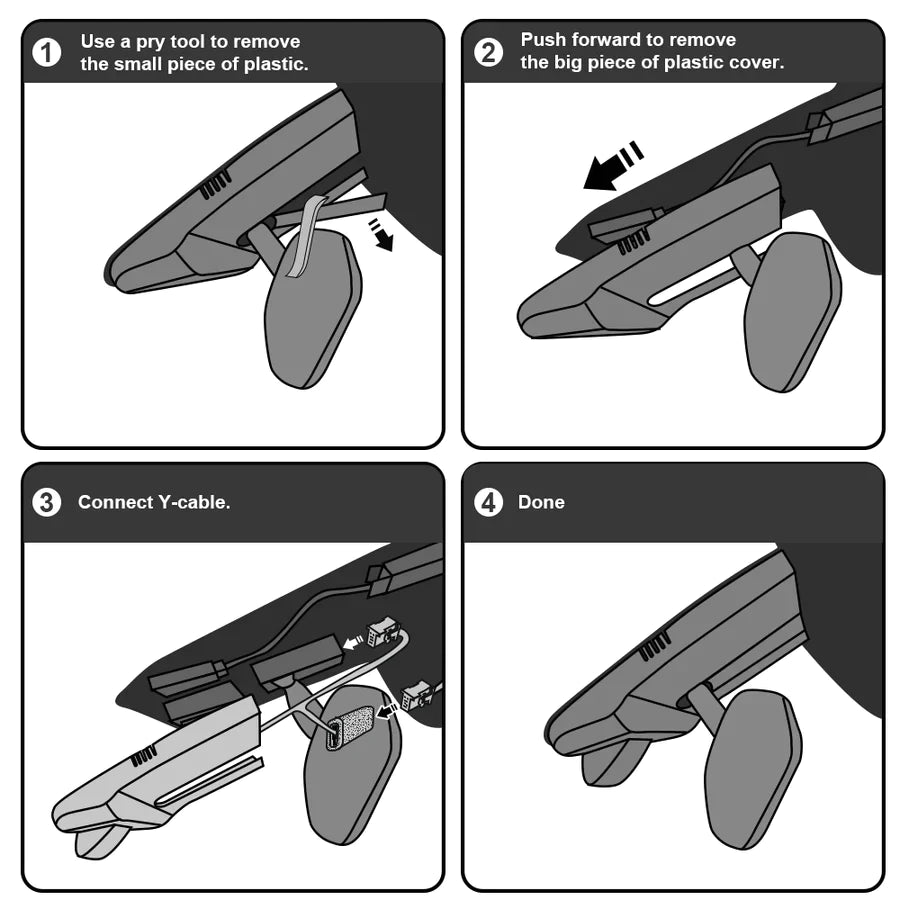 1 Use a pry tool to remove the small piece of plastic.

2 Push forward to remove the big piece of plastic cover.

3 Connect Y-cable.

4 Done